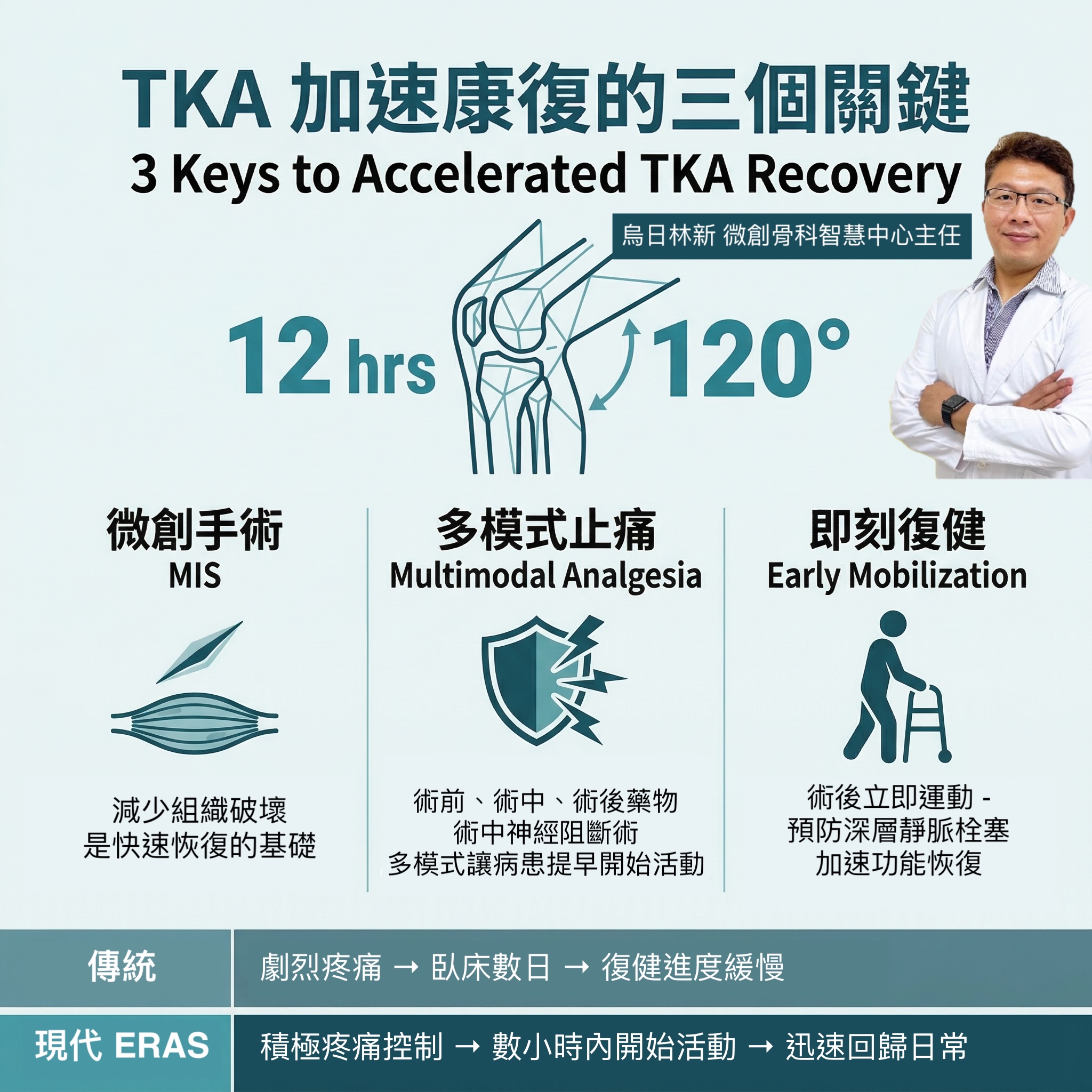 TKA 加速康復的三個關鍵
3 Keys to Accelerated TKA Recovery

烏日林新 微創骨科智慧中心主任

12 hrs 120°

微創手術
MIS

減少組織破壞
是快速恢復的基礎

多模式止痛
Multimodal Analgesia

術前、術中、術後藥物
術中神經阻斷術
多模式讓病患提早開始活動

即刻復健
Early Mobilization

術後立即運動 -
預防深層靜脈栓塞
加速功能恢復

| 傳統 | 劇烈疼痛 → 臥床數日 → 復健進度緩慢 |
|---|---|
| 現代 ERAS | 積極疼痛控制 → 數小時內開始活動 → 迅速回歸日常 |